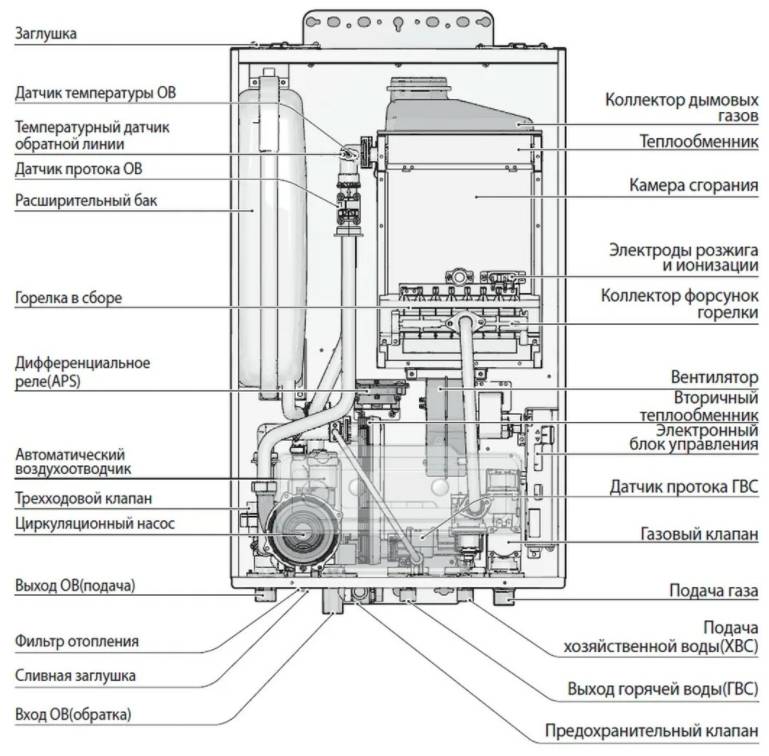 Заглушка

Датчик температуры ОВ

Температурный датчик обратной линии

Датчик протока ОВ

Расширительный бак

Горелка в сборе

Дифференциальное реле(APS)

Автоматический воздухоотводчик

Трехходовой клапан

Циркуляционный насос

Выход ОВ(подача)

Фильтр отопления

Сливная заглушка

Вход ОВ(обратка)

Коллектор дымовых газов

Теплообменник

Камера сгорания

Электроды розжига и ионизации

Коллектор форсунок горелки

Вентилятор

Вторичный теплообменник

Электронный блок управления

Датчик протока ГВС

Газовый клапан

Подача газа

Подача хозяйственной воды(ХВС)

Выход горячей воды(ГВС)

Предохранительный клапан